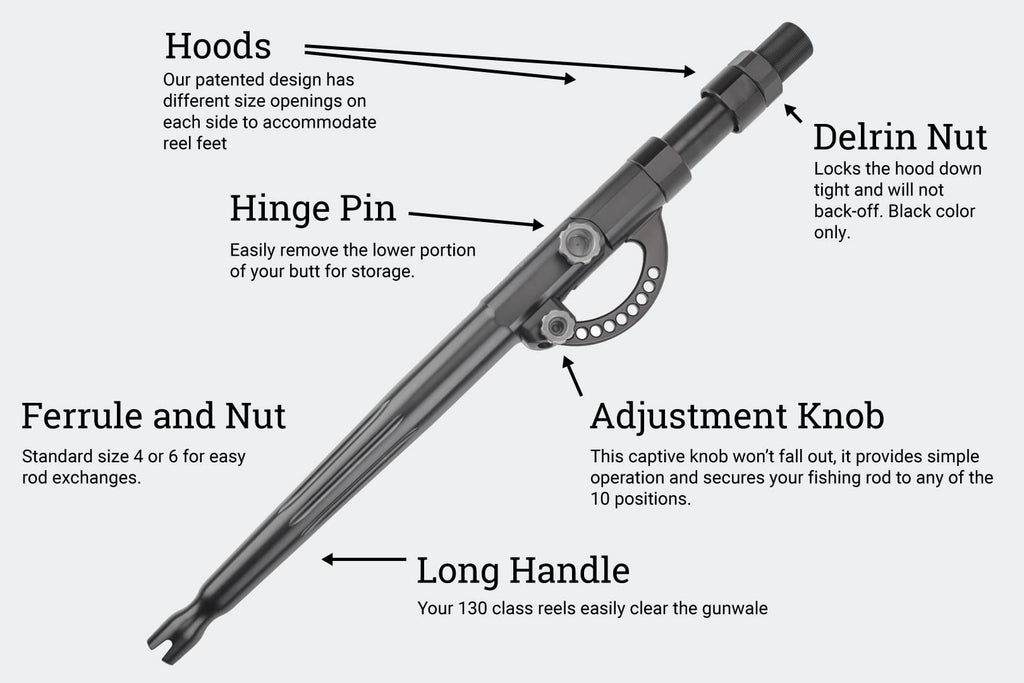 Hoods
Our patented design has different size openings on each side to accommodate reel feet

Delrin Nut
Locks the hood down tight and will not back-off. Black color only.

Hinge Pin
Easily remove the lower portion of your butt for storage.

Ferrule and Nut
Standard size 4 or 6 for easy rod exchanges.

Adjustment Knob
This captive knob won't fall out, it provides simple operation and secures your fishing rod to any of the 10 positions.

Long Handle
Your 130 class reels easily clear the gunwale